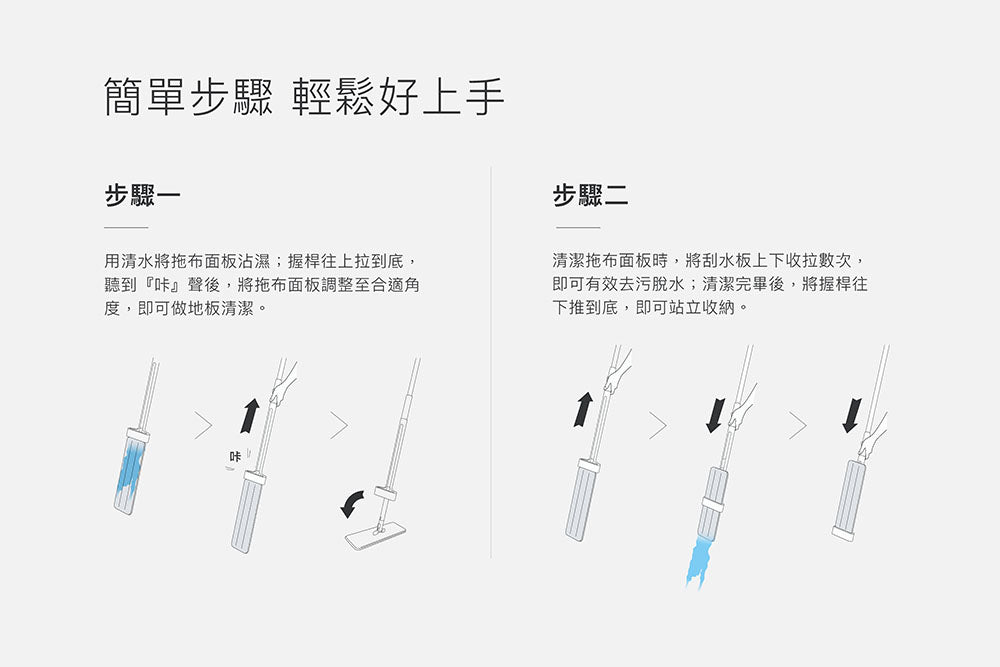 簡單步驟 輕鬆好上手

步驟一

用清水將拖布面板沾濕；握桿往上拉到底，聽到『咔』聲後，將拖布面板調整至合適角度，即可做地板清潔。

咔

步驟二

清潔拖布面板時，將刮水板上下收拉數次，即可有效去污脫水；清潔完畢後，將握桿往下推到底，即可站立收納。